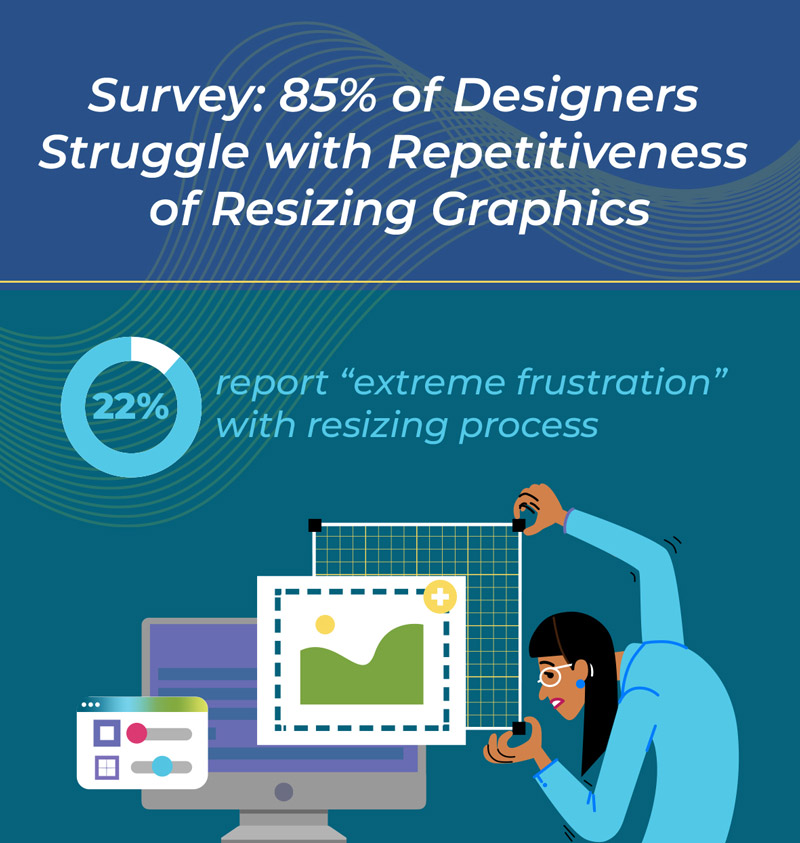 Survey: 85% of Designers Struggle with Repetitiveness of Resizing Graphics

22%

report “extreme frustration” with resizing process